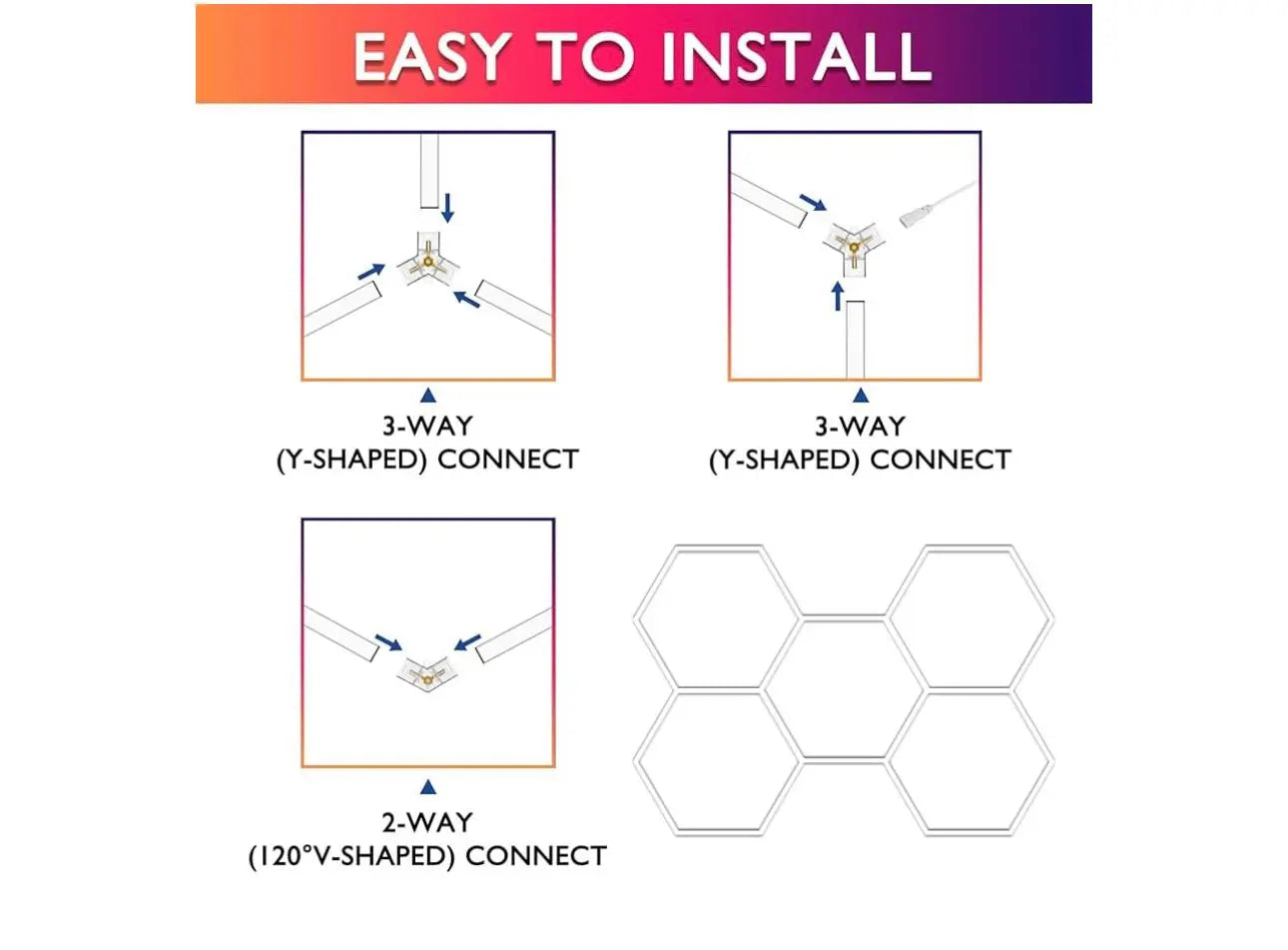 EASY TO INSTALL

3-WAY
(Y-SHAPED) CONNECT

3-WAY
(Y-SHAPED) CONNECT

2-WAY
(120°V-SHAPED) CONNECT