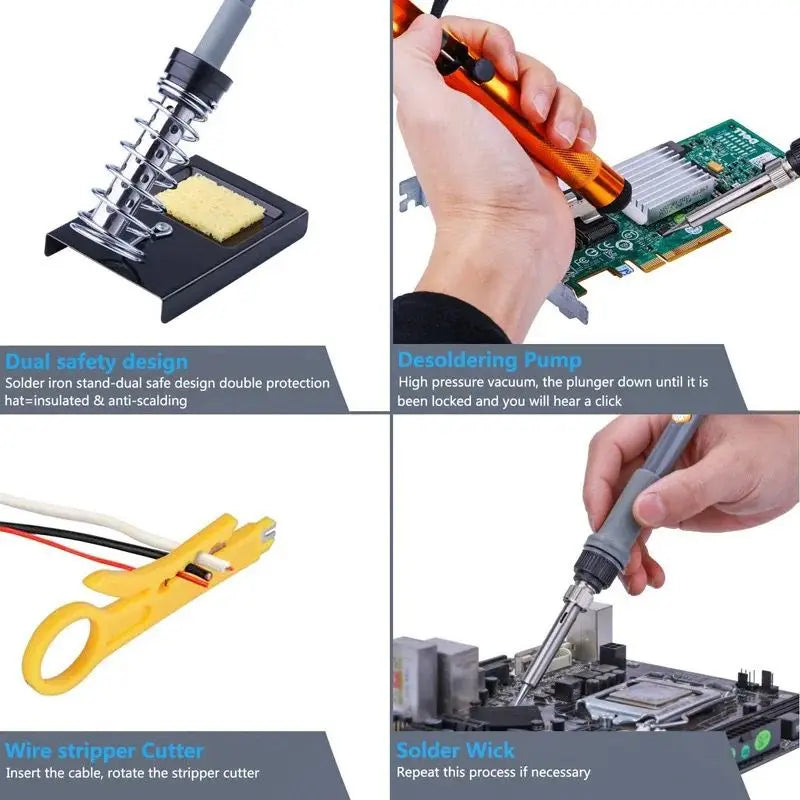 Dual safety design
Solder iron stand-dual safe design double protection hat=insulated & anti-scalding

Desoldering Pump
High pressure vacuum, the plunger down until it is been locked and you will hear a click

Wire stripper Cutter
Insert the cable, rotate the stripper cutter

Solder Wick
Repeat this process if necessary